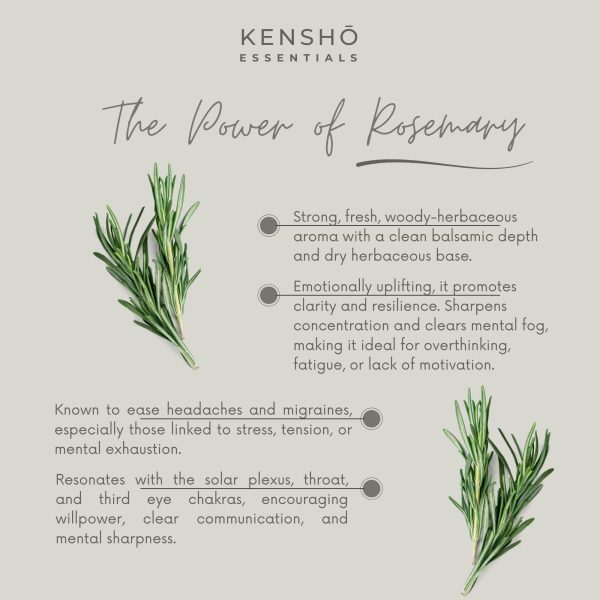 KENSHŌ
ESSENTIALS

The Power of Rosemary

Strong, fresh, woody-herbaceous aroma with a clean balsamic depth and dry herbaceous base.

Emotionally uplifting, it promotes clarity and resilience. Sharpens concentration and clears mental fog, making it ideal for overthinking, fatigue, or lack of motivation.

Known to ease headaches and migraines, especially those linked to stress, tension, or mental exhaustion.

Resonates with the solar plexus, throat, and third eye chakras, encouraging willpower, clear communication, and mental sharpness.